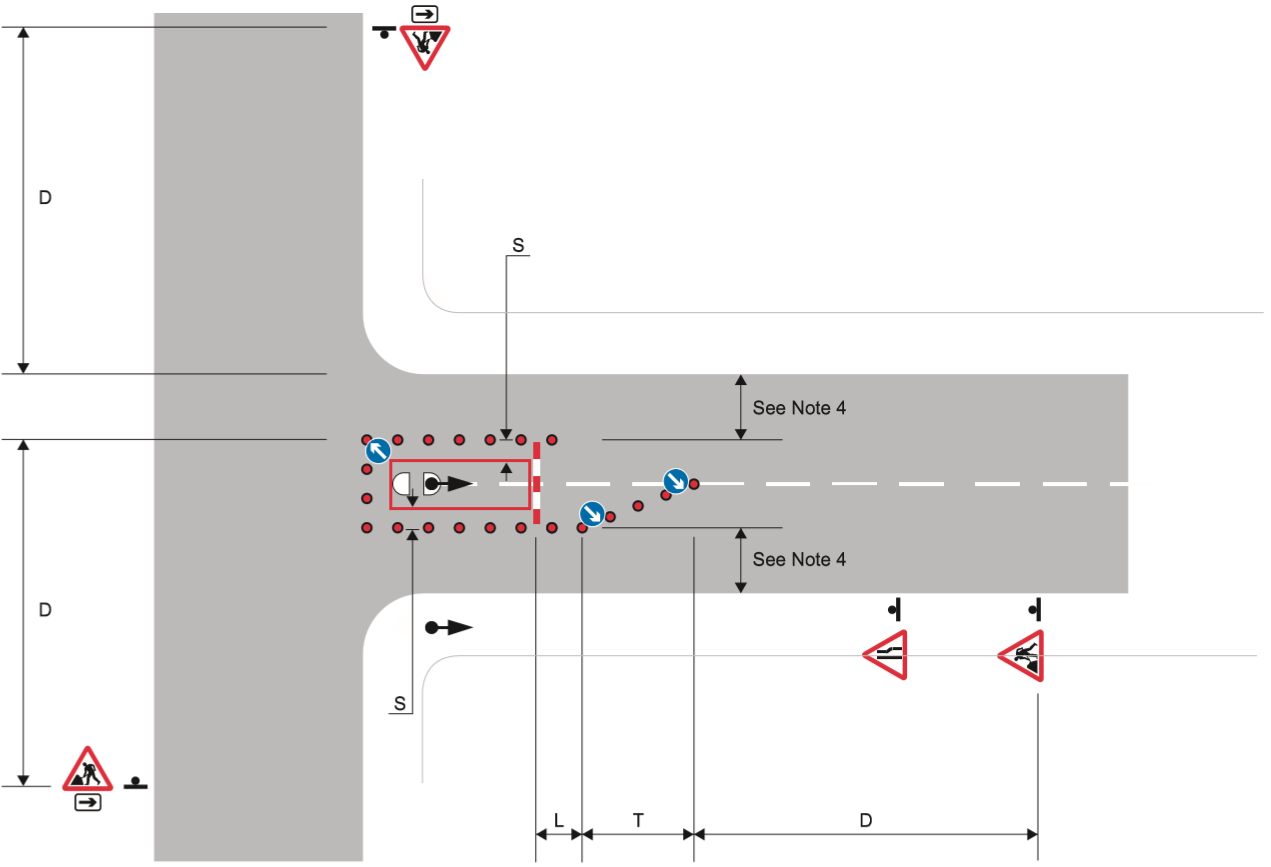 D

S

See Note 4

See Note 4

D

S

L

T

D