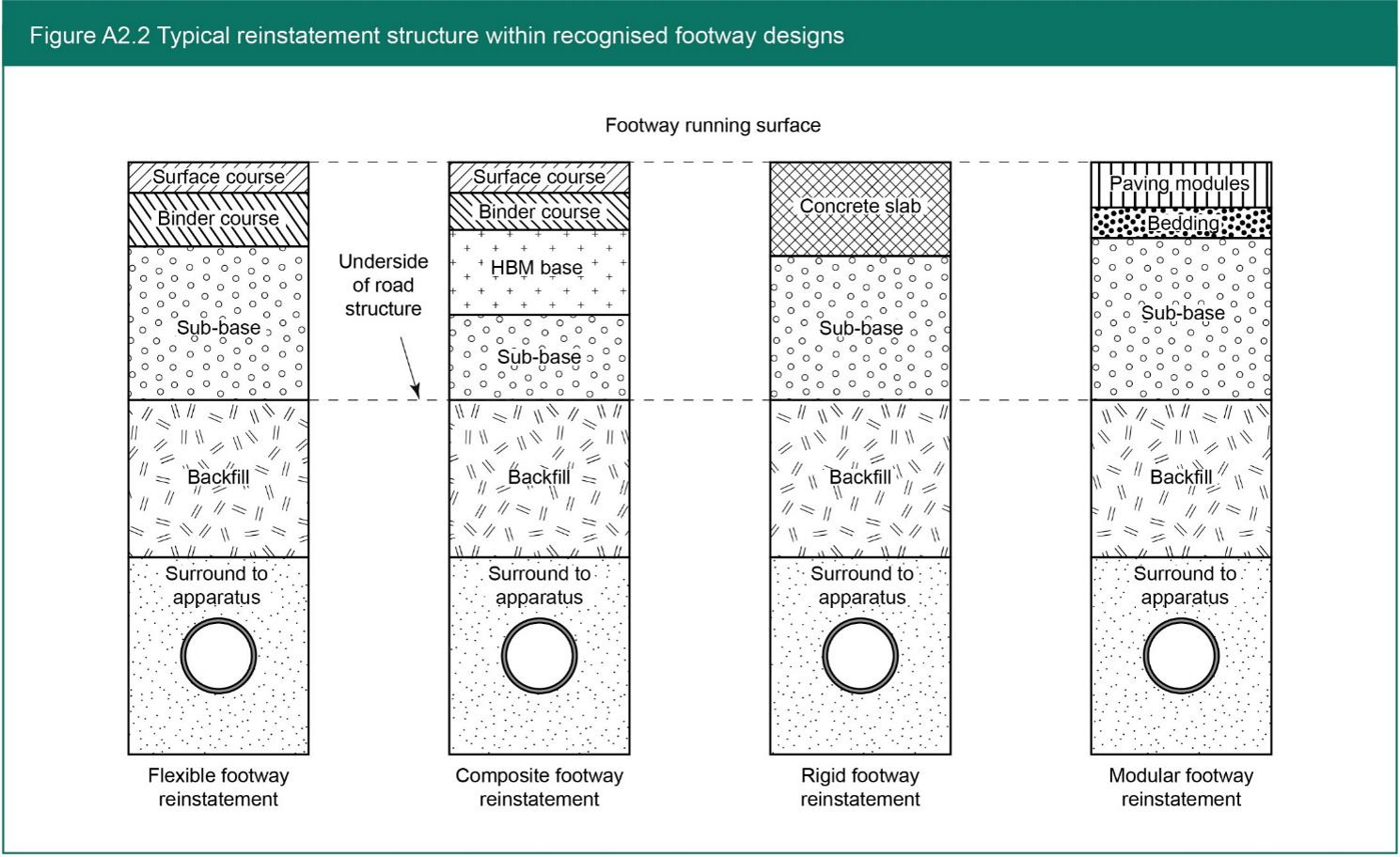 Figure A2.2 Typical reinstatement structure within recognised footway designs

Footway running surface

Surface course
Binder course
Sub-base
Backfill
Surround to apparatus
Flexible footway reinstatement

Underside of road structure

Surface course
Binder course
HBM base
Sub-base
Backfill
Surround to apparatus
Composite footway reinstatement

Concrete slab
Sub-base
Backfill
Surround to apparatus
Rigid footway reinstatement

Paving modules
Bedding
Sub-base
Backfill
Surround to apparatus
Modular footway reinstatement