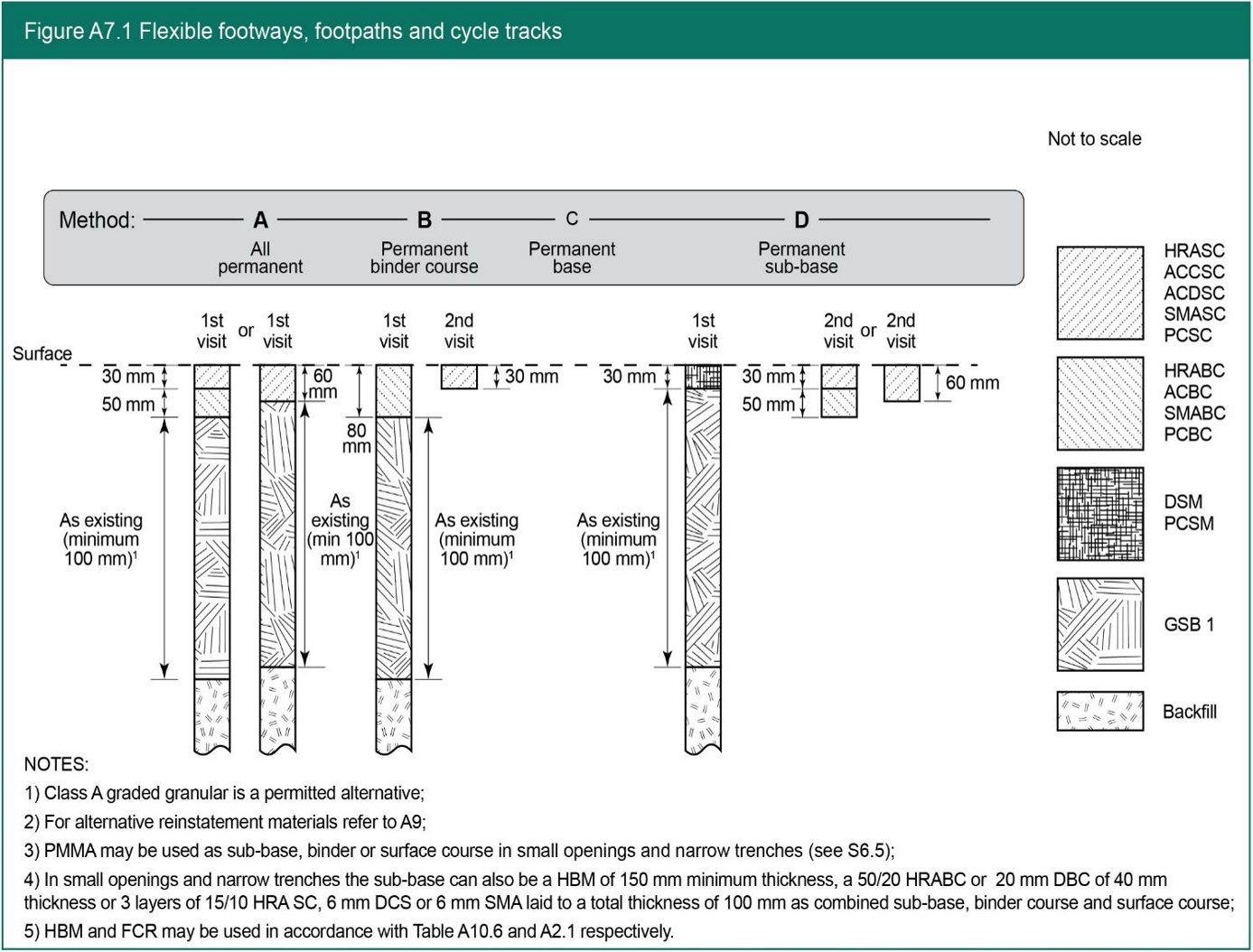 Figure A7.1 Flexible footways, footpaths and cycle tracks

Not to scale

Method: A B C D

All permanent

Permanent binder course

Permanent base

Permanent sub-base

1st visit or 1st visit

1st visit 2nd visit

1st visit

2nd visit or 2nd visit

Surface

30 mm

50 mm

60 mm

80 mm

30 mm

30 mm

30 mm

50 mm

60 mm

As existing (minimum 100 mm)$^1$

As existing (min 100 mm)$^1$

As existing (minimum 100 mm)$^1$

As existing (minimum 100 mm)$^1$

HRASC
ACCSC
ACDSC
SMASC
PCSC

HRABC
ACBC
SMABC
PCBC

DSM
PCSM

GSB 1

Backfill

NOTES:

1) Class A graded granular is a permitted alternative;

2) For alternative reinstatement materials refer to A9;

3) PMMA may be used as sub-base, binder or surface course in small openings and narrow trenches (see S6.5);

4) In small openings and narrow trenches the sub-base can also be a HBM of 150 mm minimum thickness, a 50/20 HRABC or 20 mm DBC of 40 mm thickness or 3 layers of 15/10 HRA SC, 6 mm DCS or 6 mm SMA laid to a total thickness of 100 mm as combined sub-base, binder course and surface course;

5) HBM and FCR may be used in accordance with Table A10.6 and A2.1 respectively.