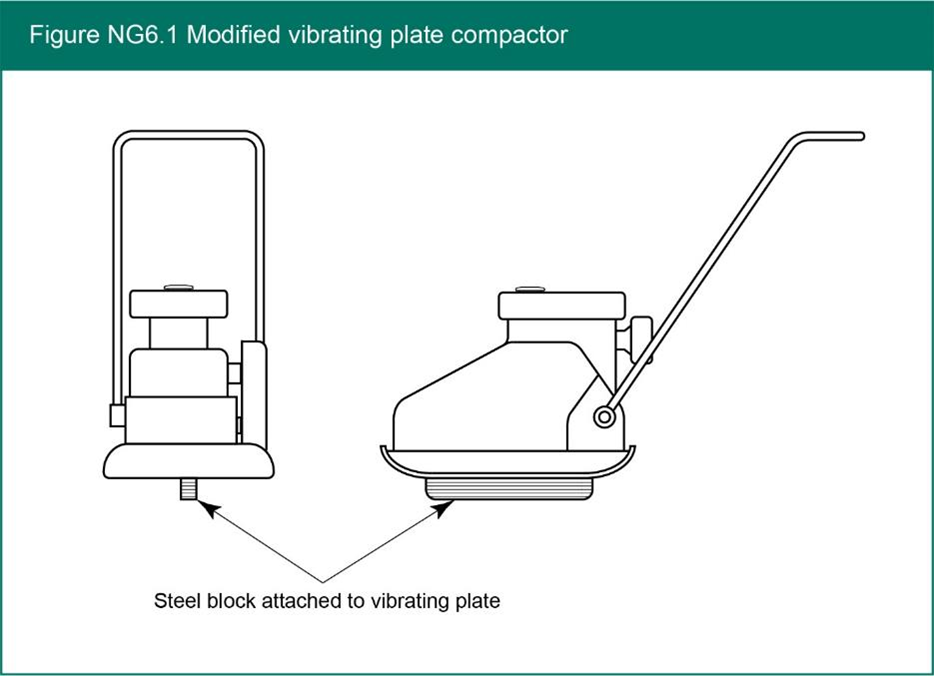 Figure NG6.1 Modified vibrating plate compactor

Steel block attached to vibrating plate