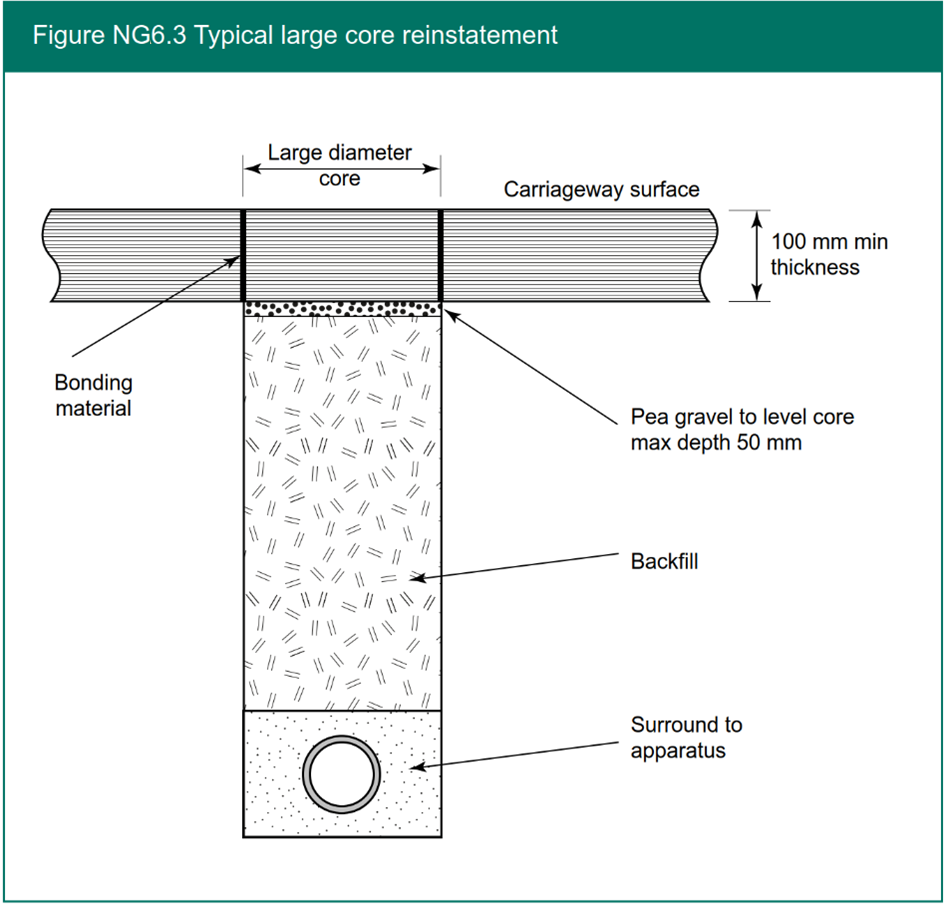 Figure NG6.3 Typical large core reinstatement

Large diameter core

Carriageway surface

100 mm min thickness

Bonding material

Pea gravel to level core max depth 50 mm

Backfill

Surround to apparatus